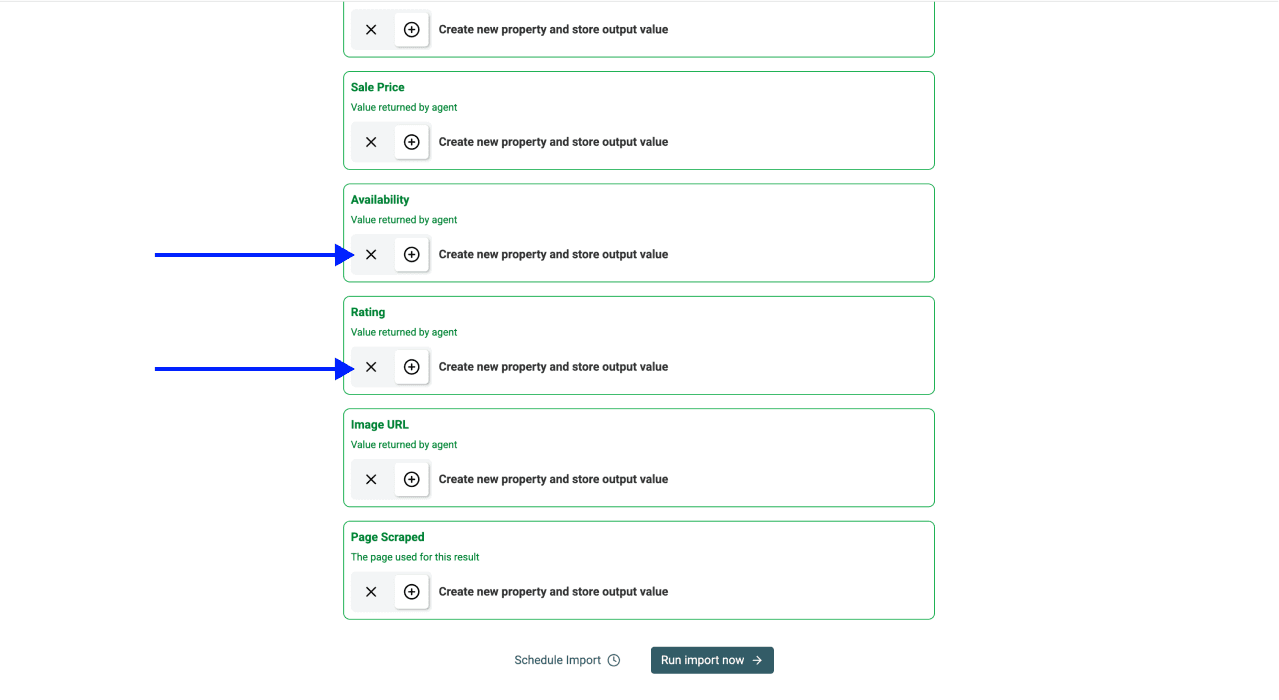 Create new property and store output value

Sale Price
Value returned by agent
Create new property and store output value

Availability
Value returned by agent
Create new property and store output value

Rating
Value returned by agent
Create new property and store output value

Image URL
Value returned by agent
Create new property and store output value

Page Scraped
The page used for this result
Create new property and store output value

Schedule Import
Run import now