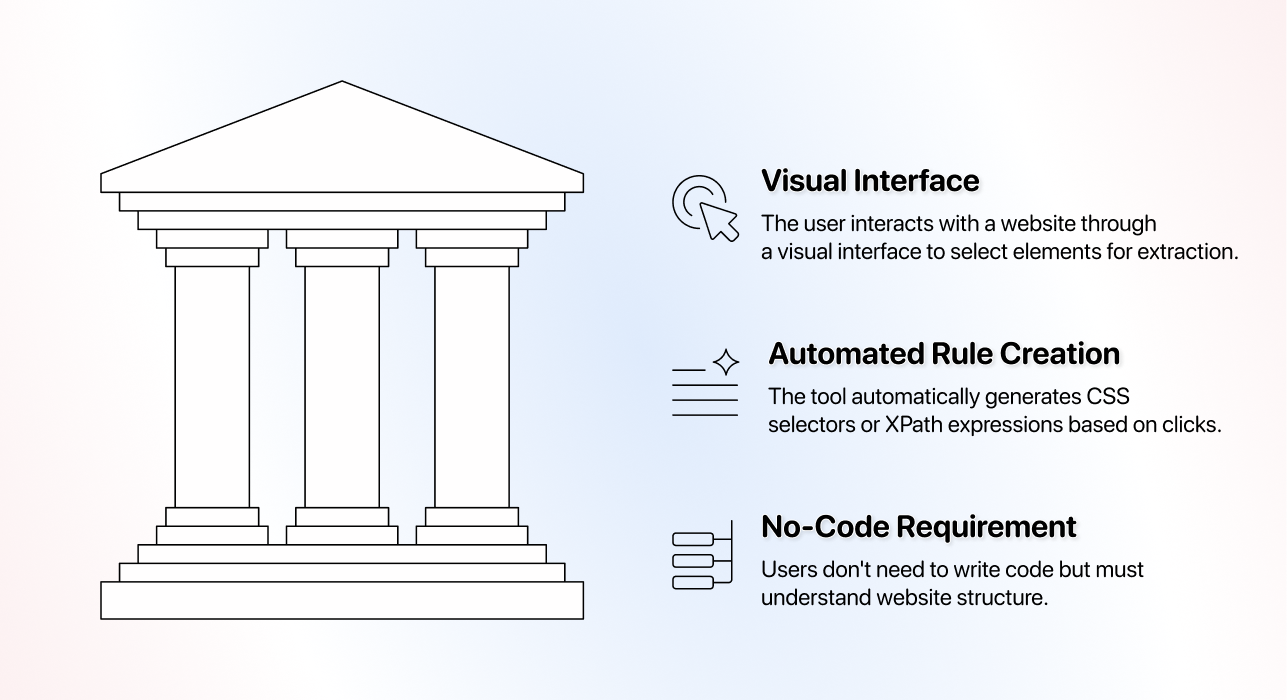 Visual Interface

The user interacts with a website through a visual interface to select elements for extraction.

Automated Rule Creation

The tool automatically generates CSS selectors or XPath expressions based on clicks.

No-Code Requirement

Users don't need to write code but must understand website structure.