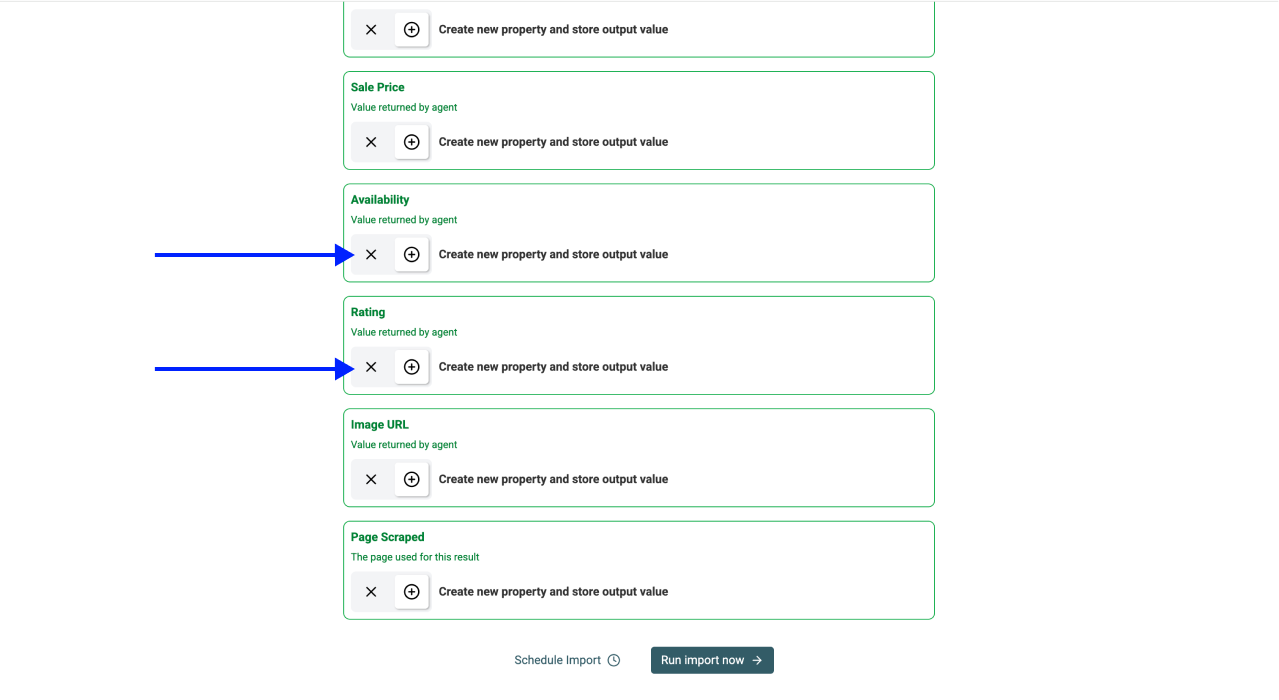 Create new property and store output value

Sale Price
Value returned by agent
Create new property and store output value

Availability
Value returned by agent
Create new property and store output value

Rating
Value returned by agent
Create new property and store output value

Image URL
Value returned by agent
Create new property and store output value

Page Scraped
The page used for this result
Create new property and store output value

Schedule Import
Run import now